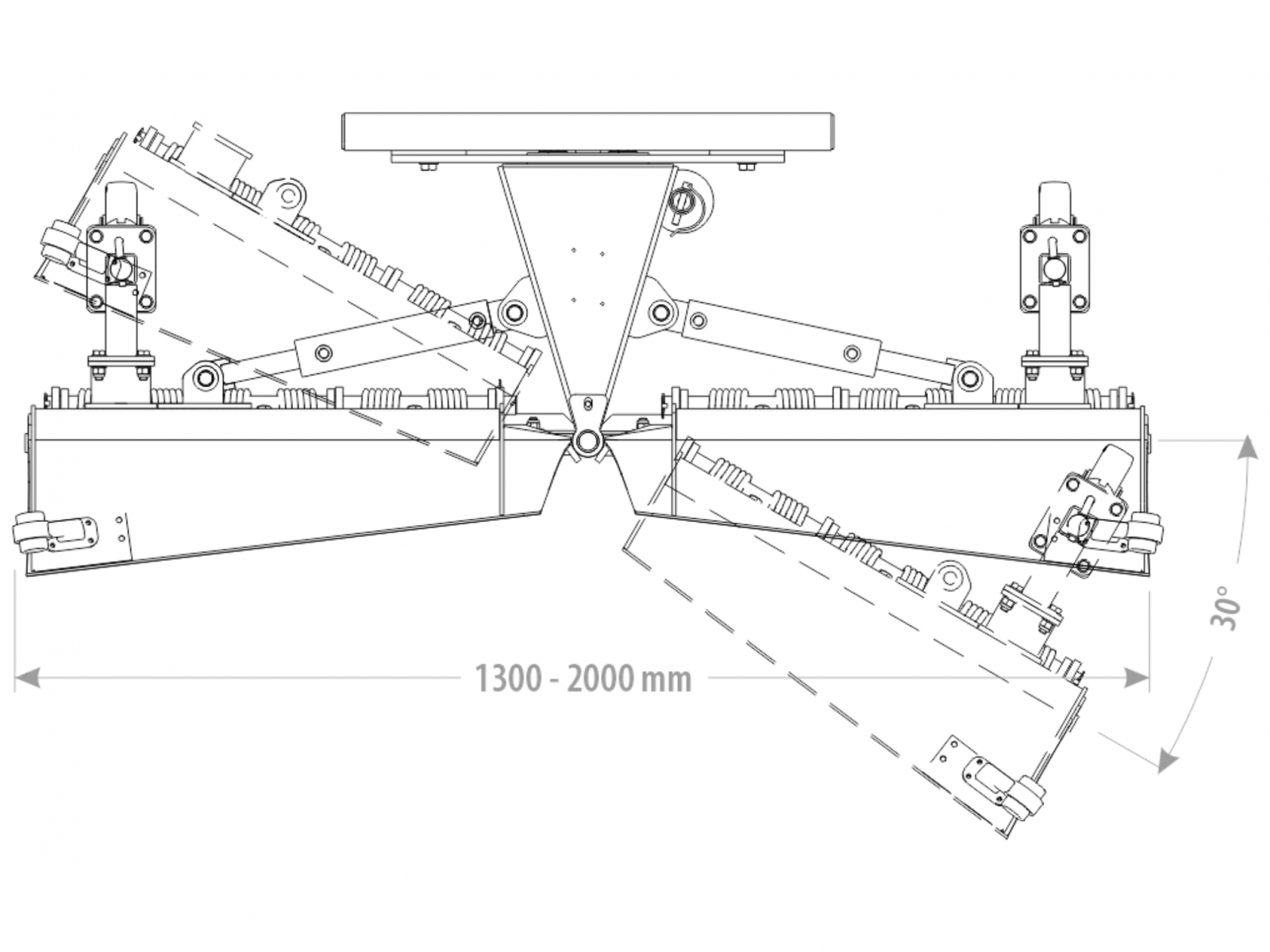 1300 - 2000 mm

30°