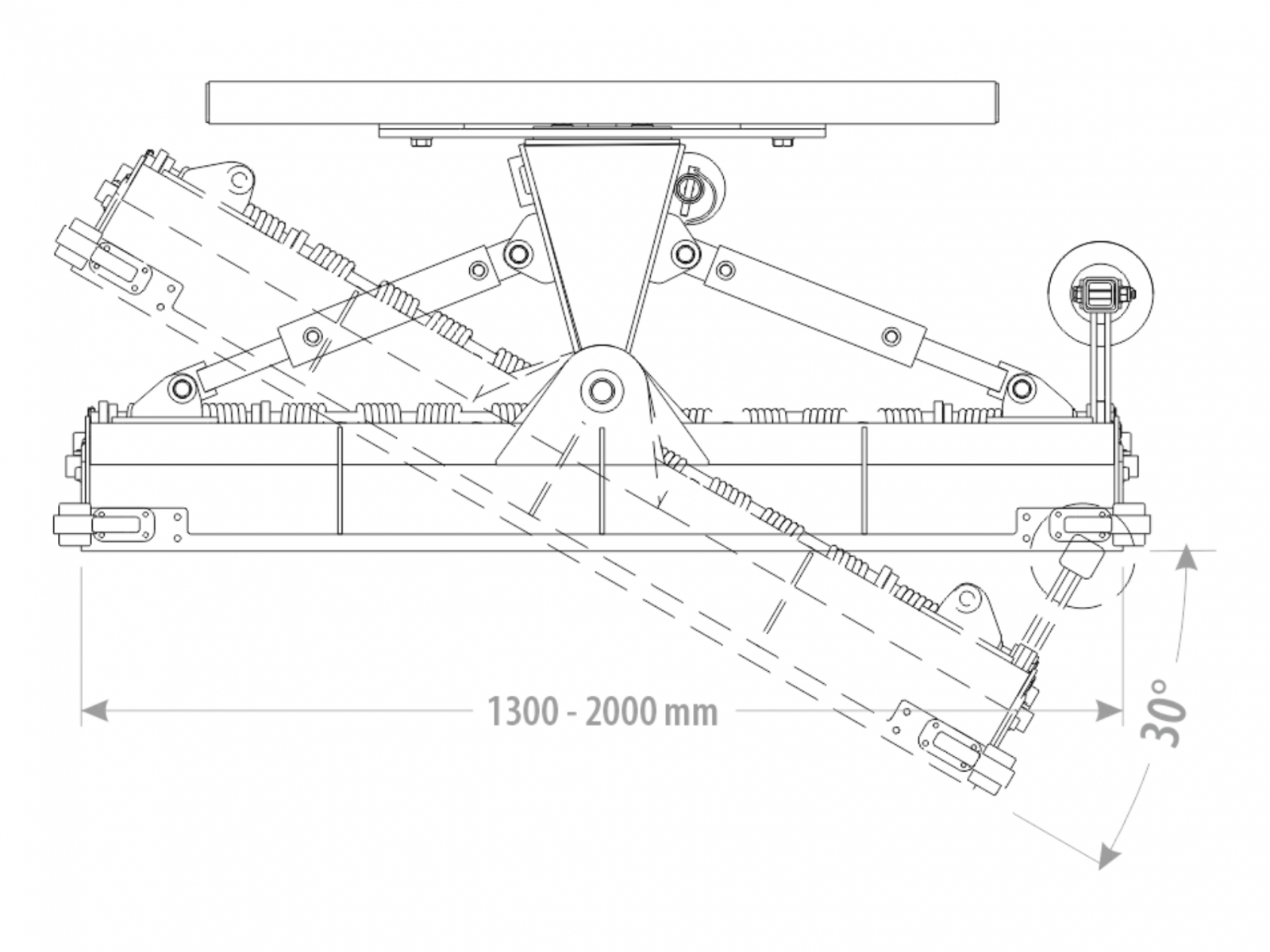 1300 - 2000 mm

30°