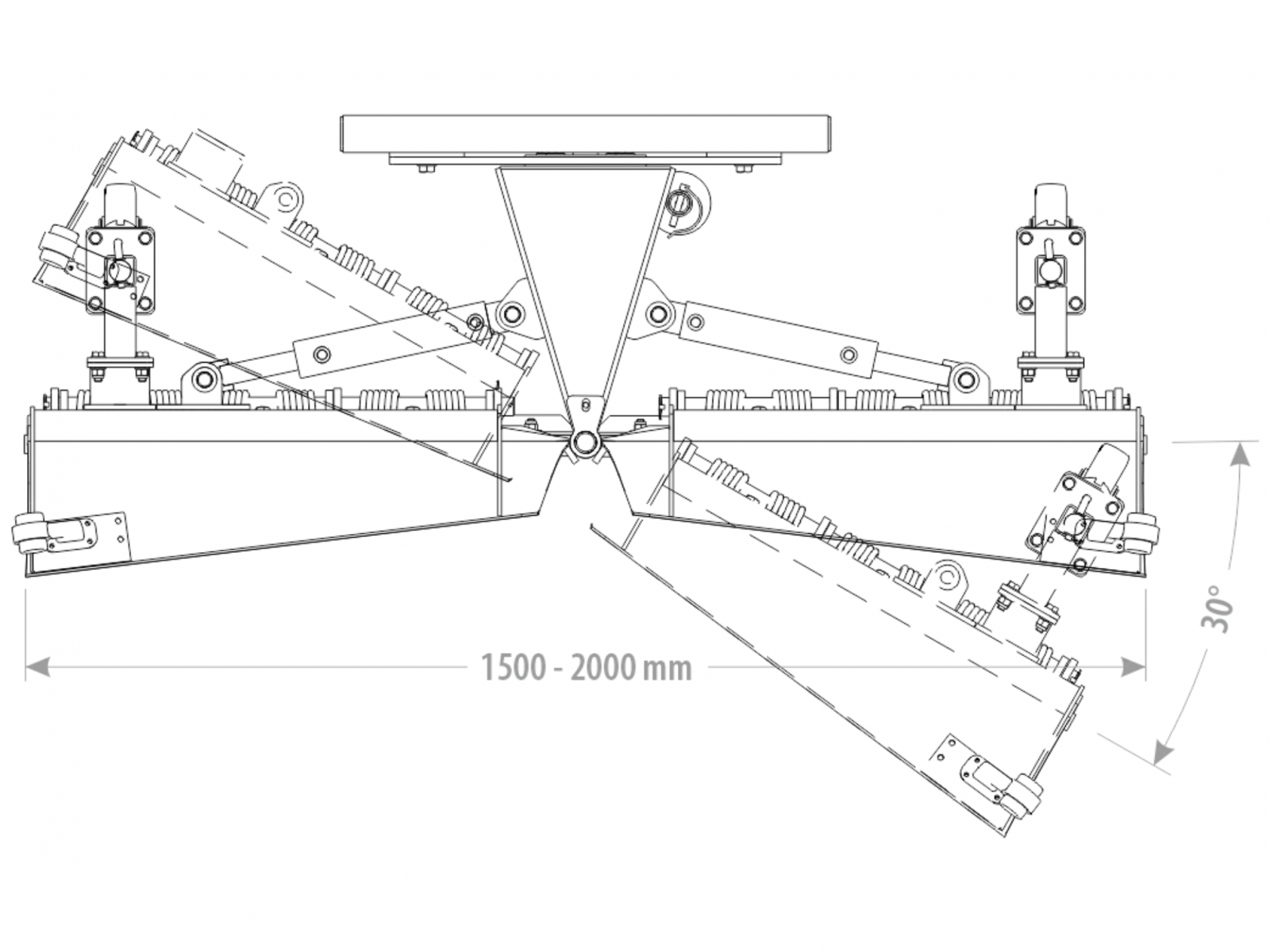 1500 - 2000 mm

30°