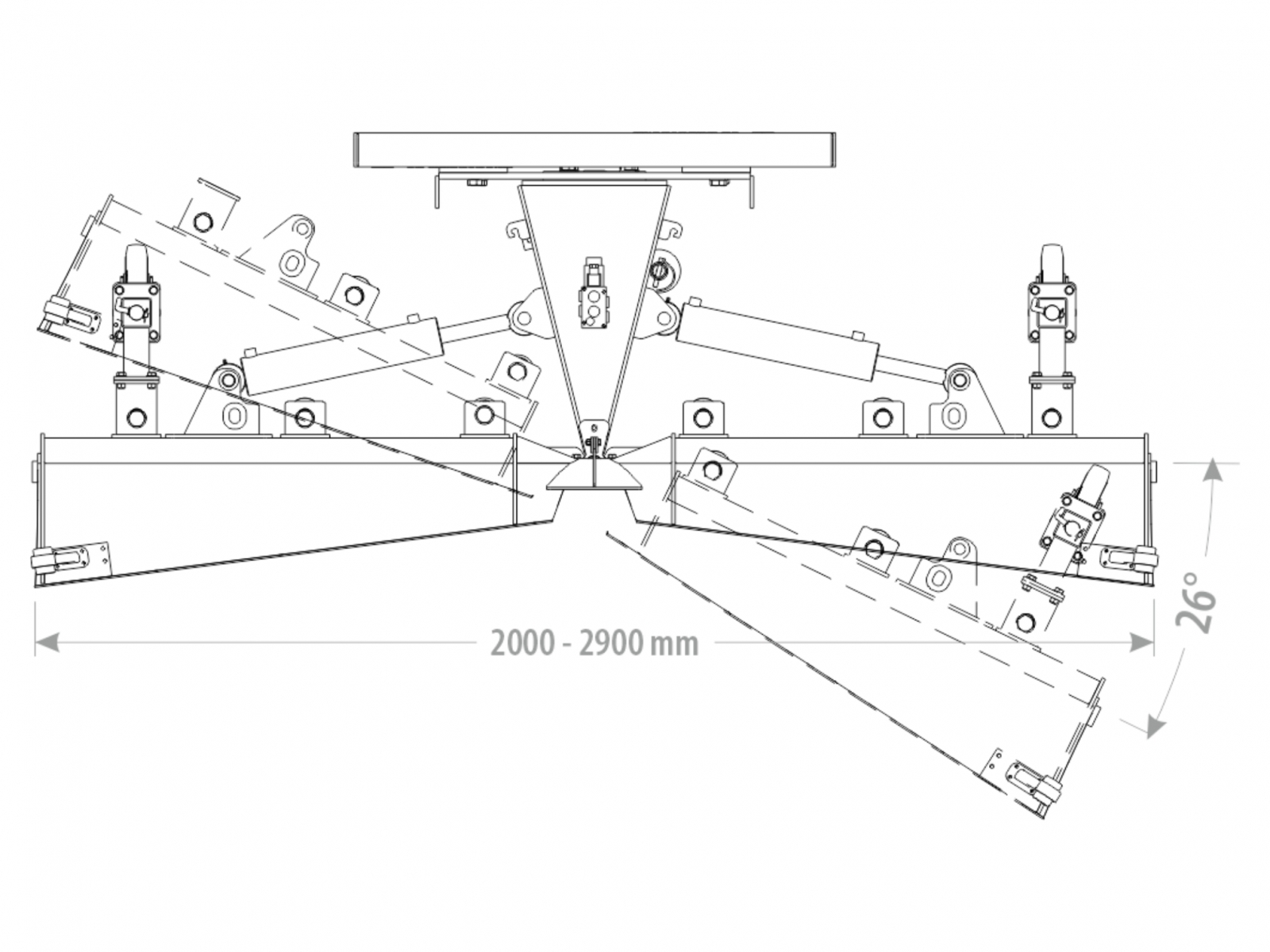 2000 - 2900 mm

26°